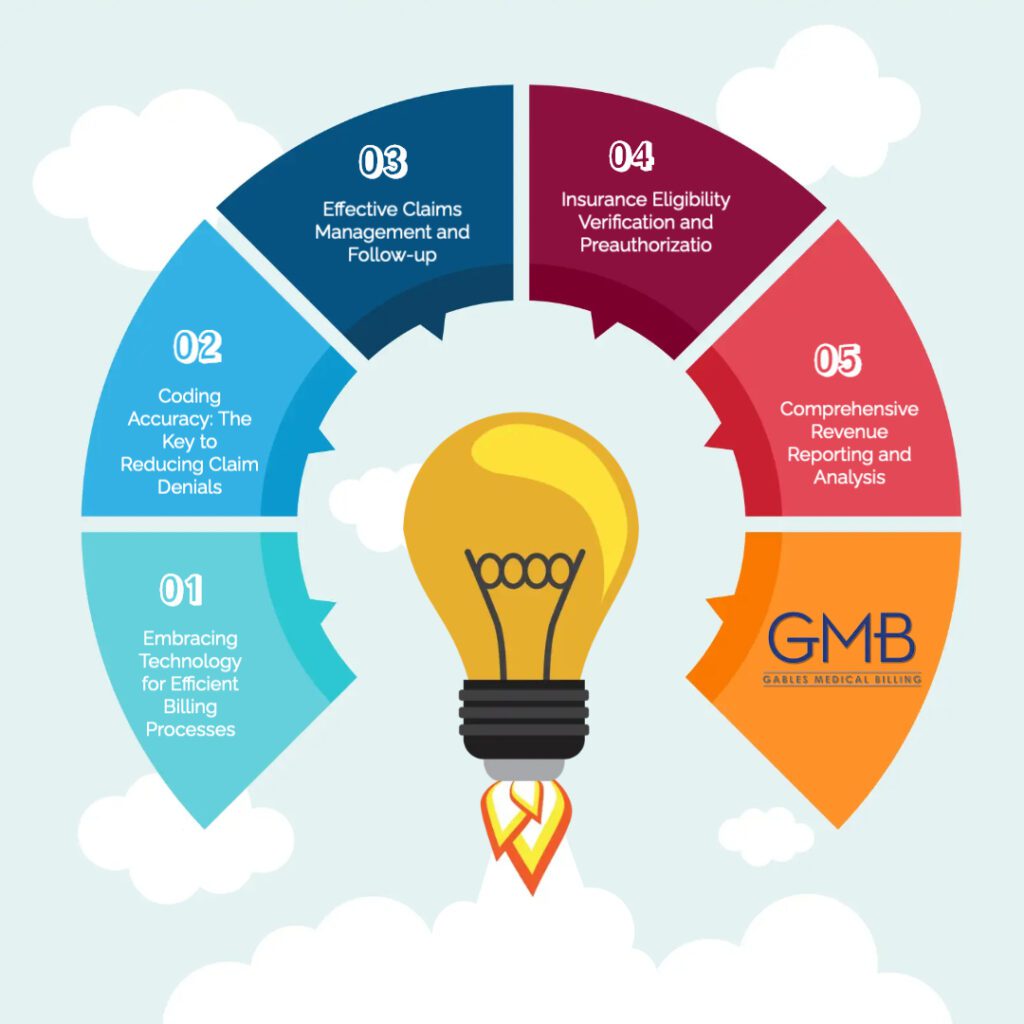 01

Embracing Technology for Efficient Billing Processes

02

Coding Accuracy: The Key to Reducing Claim Denials

03

Effective Claims Management and Follow-up

04

Insurance Eligibility Verification and Preauthorizatio

05

Comprehensive Revenue Reporting and Analysis

GMB
GABLES MEDICAL BILLING